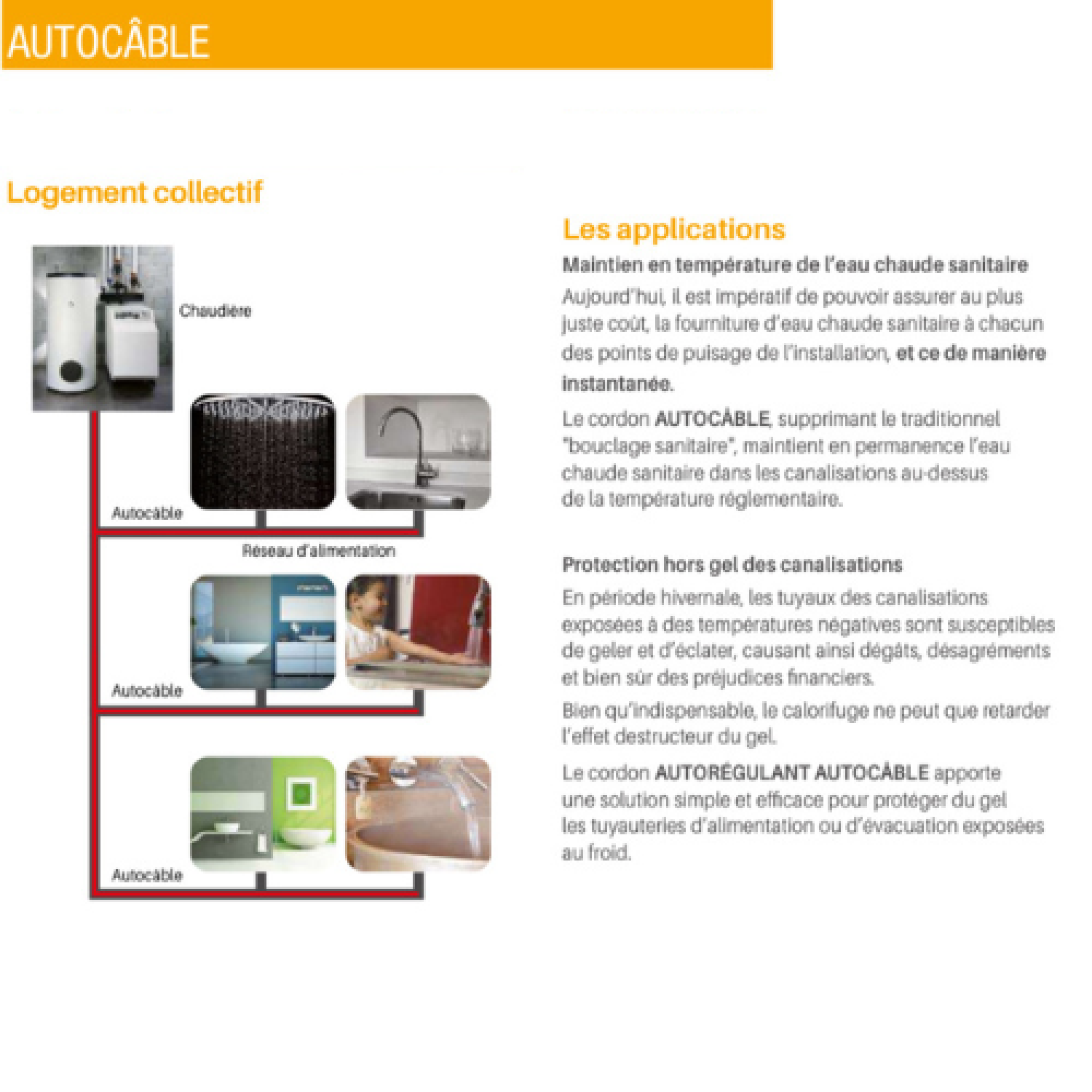 AUTOCÂBLE

Logement collectif

Chaudière

Autocâble

Réseau d'alimentation

Autocâble

Autocâble

Les applications

Maintien en température de l'eau chaude sanitaire

Aujourd'hui, il est impératif de pouvoir assurer au plus juste coût, la fourniture d'eau chaude sanitaire à chacun des points de puisage de l'installation, et ce de manière instantanée.

Le cordon AUTOCÂBLE, supprimant le traditionnel "bouclage sanitaire", maintient en permanence l'eau chaude sanitaire dans les canalisations au-dessus de la température réglementaire.

Protection hors gel des canalisations

En période hivernale, les tuyaux des canalisations exposées à des températures négatives sont susceptibles de geler et d'éclater, causant ainsi dégâts, désagréments et bien sûr des préjudices financiers.

Bien qu'indispensable, le calorifuge ne peut que retarder l'effet destructeur du gel.

Le cordon AUTORÉGULANT AUTOCÂBLE apporte une solution simple et efficace pour protéger du gel les tuyauteries d'alimentation ou d'évacuation exposées au froid.